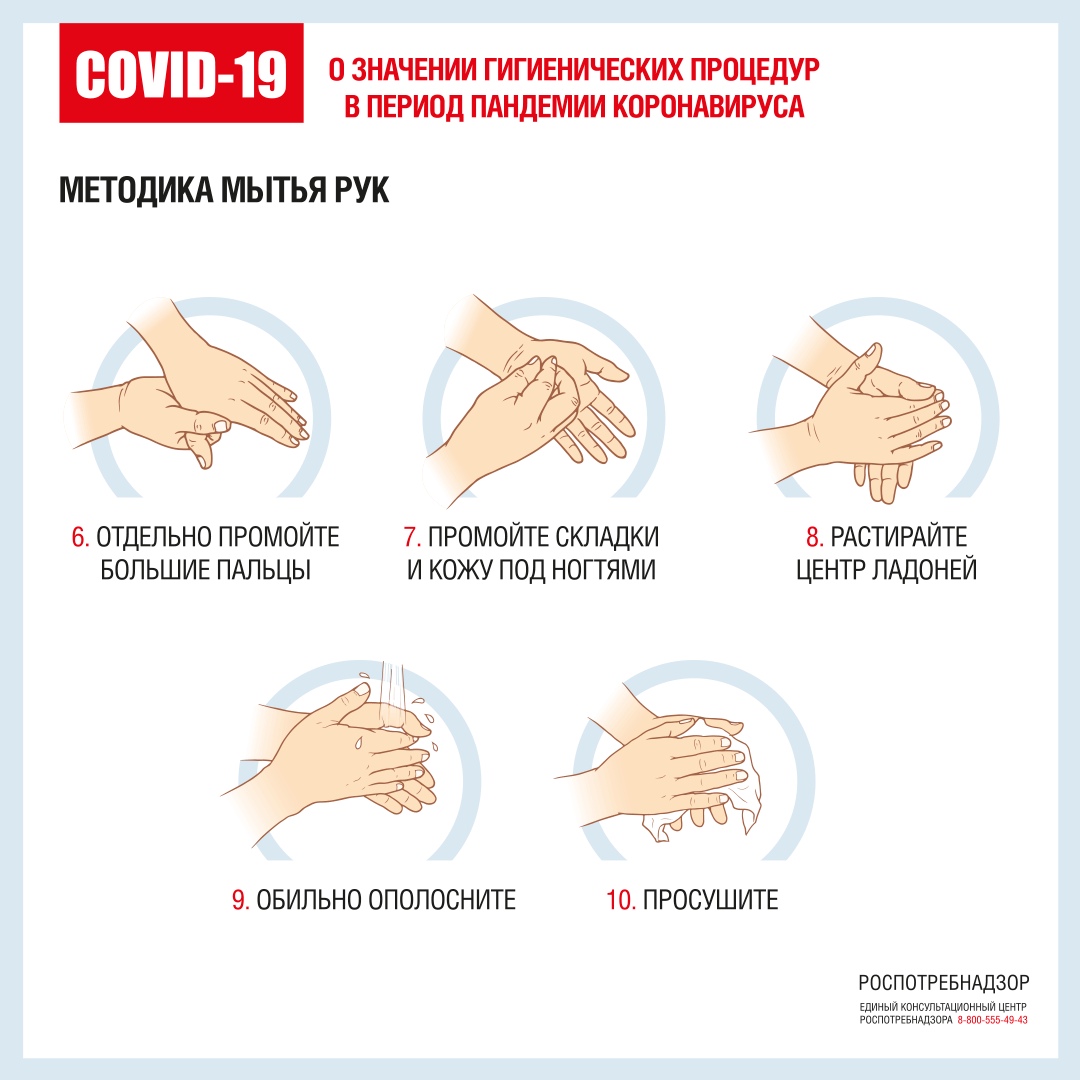 COVID-19

О ЗНАЧЕНИИ ГИГИЕНИЧЕСКИХ ПРОЦЕДУР В ПЕРИОД ПАНДЕМИИ КОРОНАВИРУСА

МЕТОДИКА МЫТЬЯ РУК

6. ОТДЕЛЬНО ПРОМОЙТЕ БОЛЬШИЕ ПАЛЬЦЫ

7. ПРОМОЙТЕ СКЛАДКИ И КОЖУ ПОД НОГТЯМИ

8. РАСТИРАЙТЕ ЦЕНТР ЛАДОНЕЙ

9. ОБИЛЬНО ОПОЛОСНИТЕ

10. ПРОСУШИТЕ

РОСПОТРЕБНАДЗОР

ЕДИНЫЙ КОНСУЛЬТАЦИОННЫЙ ЦЕНТР РОСПОТРЕБНАДЗОРА 8-800-555-49-43