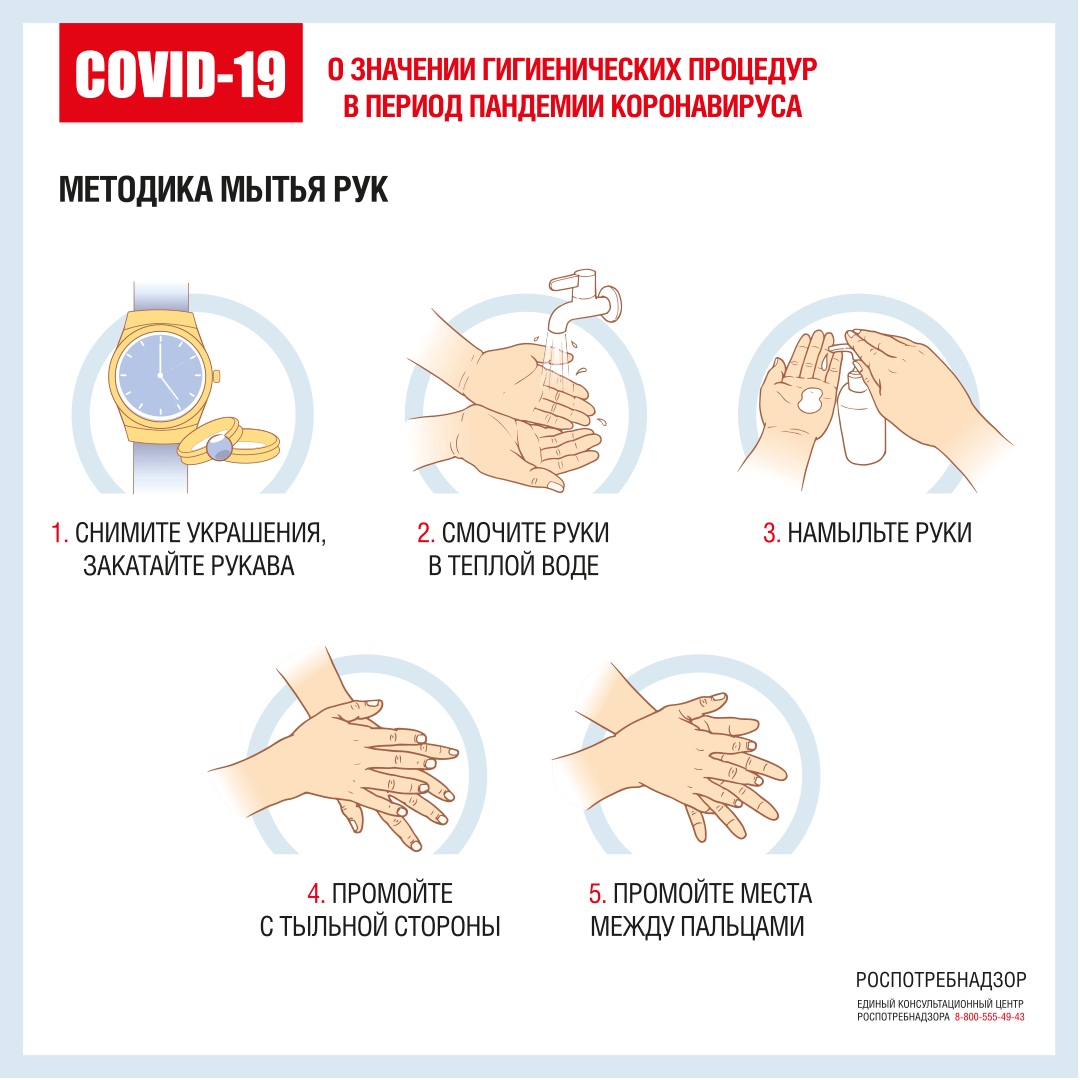 COVID-19

О ЗНАЧЕНИИ ГИГИЕНИЧЕСКИХ ПРОЦЕДУР В ПЕРИОД ПАНДЕМИИ КОРОНАВИРУСА

МЕТОДИКА МЫТЬЯ РУК

1. СНИМИТЕ УКРАШЕНИЯ, ЗАКАТАЙТЕ РУКАВА

2. СМОЧИТЕ РУКИ В ТЕПЛОЙ ВОДЕ

3. НАМЫЛЬТЕ РУКИ

4. ПРОМОЙТЕ С ТЫЛЬНОЙ СТОРОНЫ

5. ПРОМОЙТЕ МЕСТА МЕЖДУ ПАЛЬЦАМИ

РОСПОТРЕБНАДЗОР
ЕДИНЫЙ КОНСУЛЬТАЦИОННЫЙ ЦЕНТР РОСПОТРЕБНАДЗОРА 8-800-555-49-43